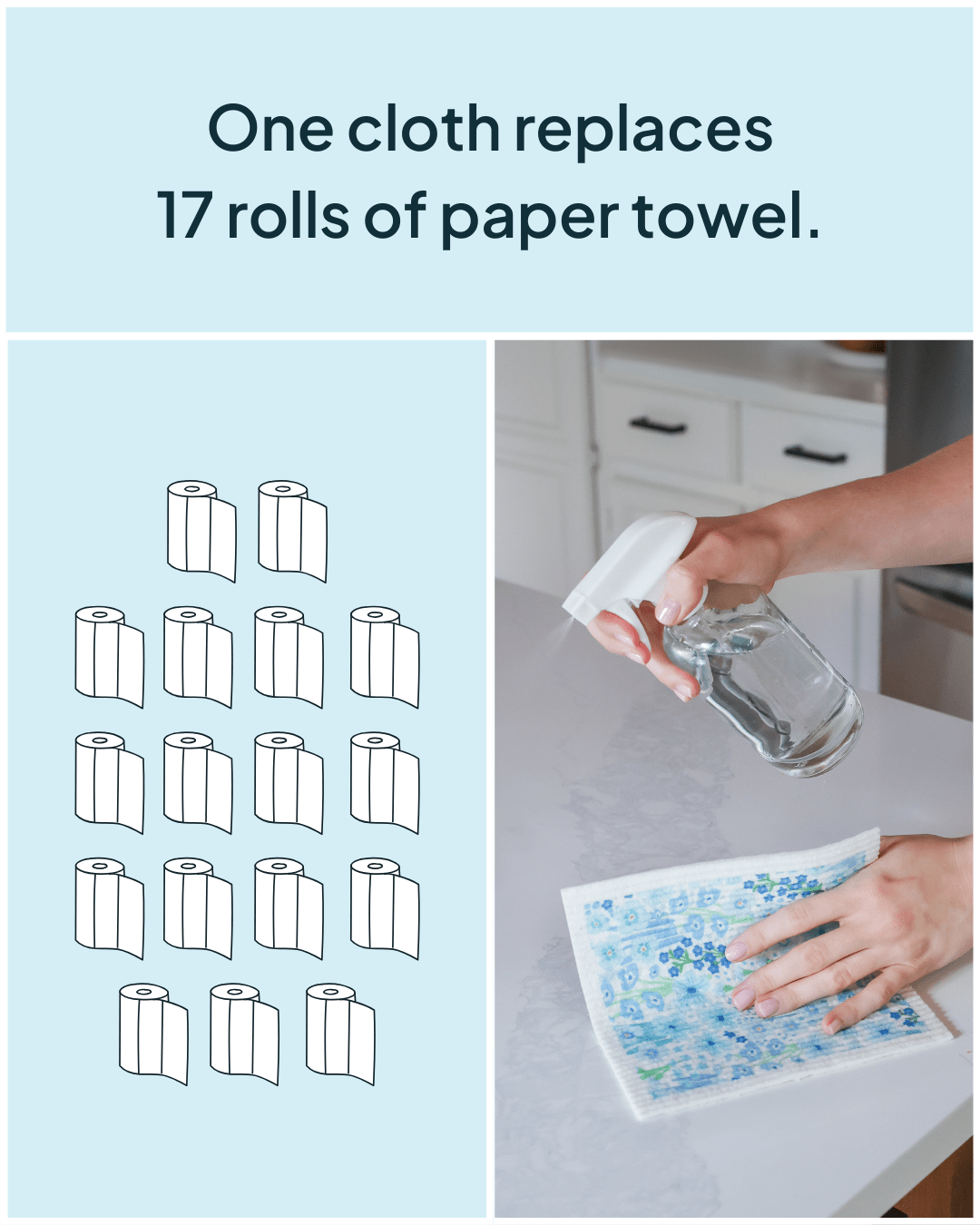 One cloth replaces 17 rolls of paper towel.