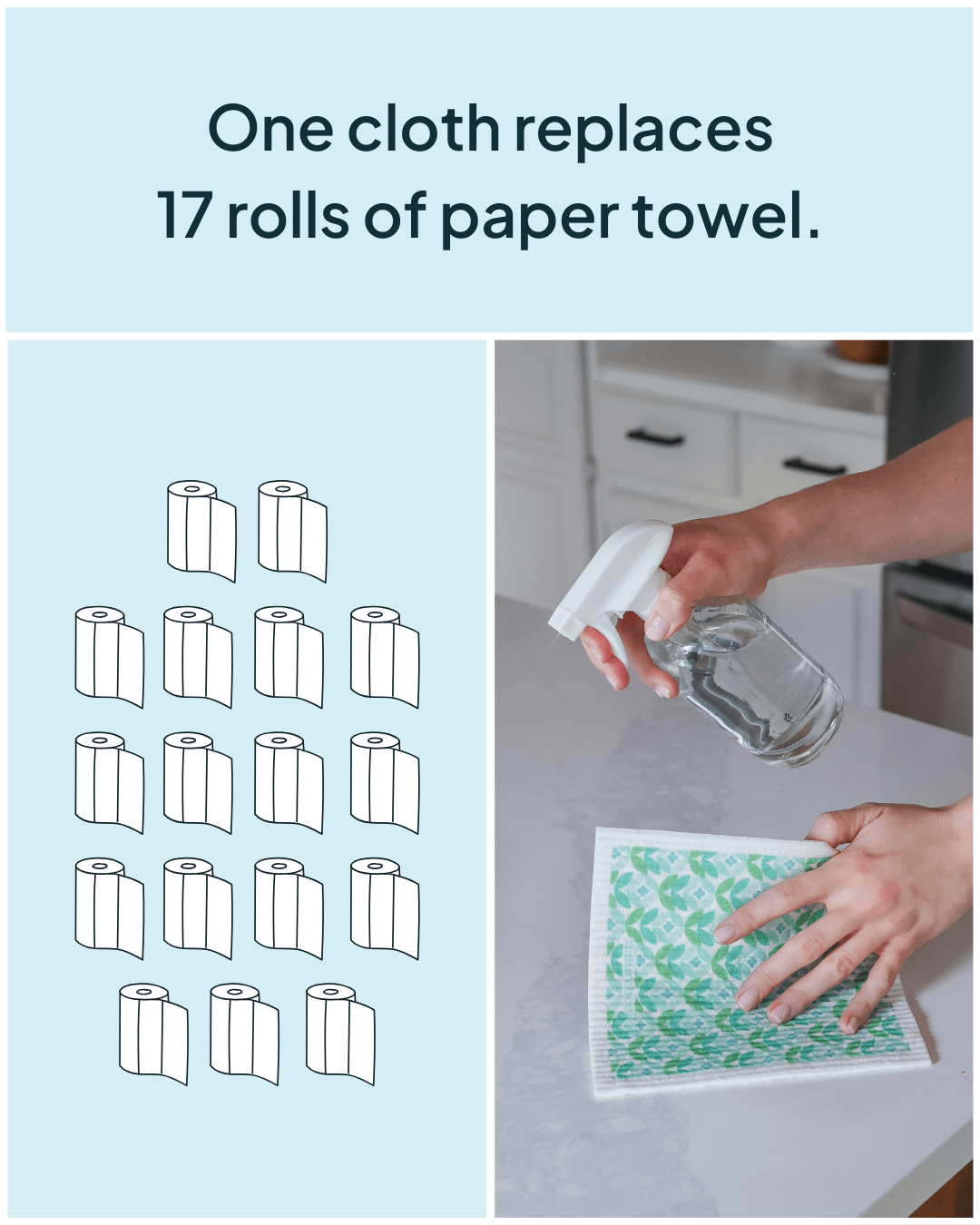 One cloth replaces
17 rolls of paper towel.