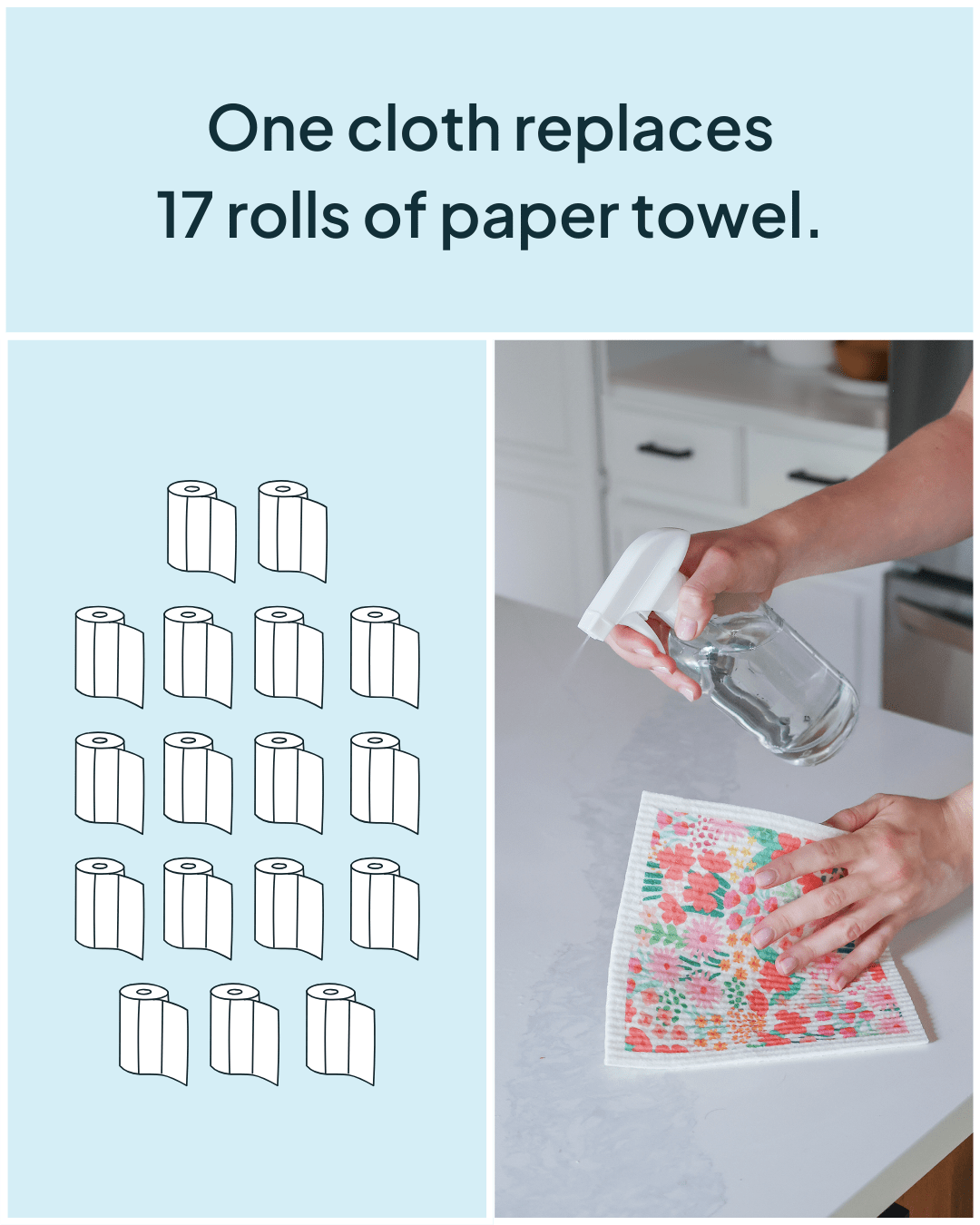 One cloth replaces
17 rolls of paper towel.