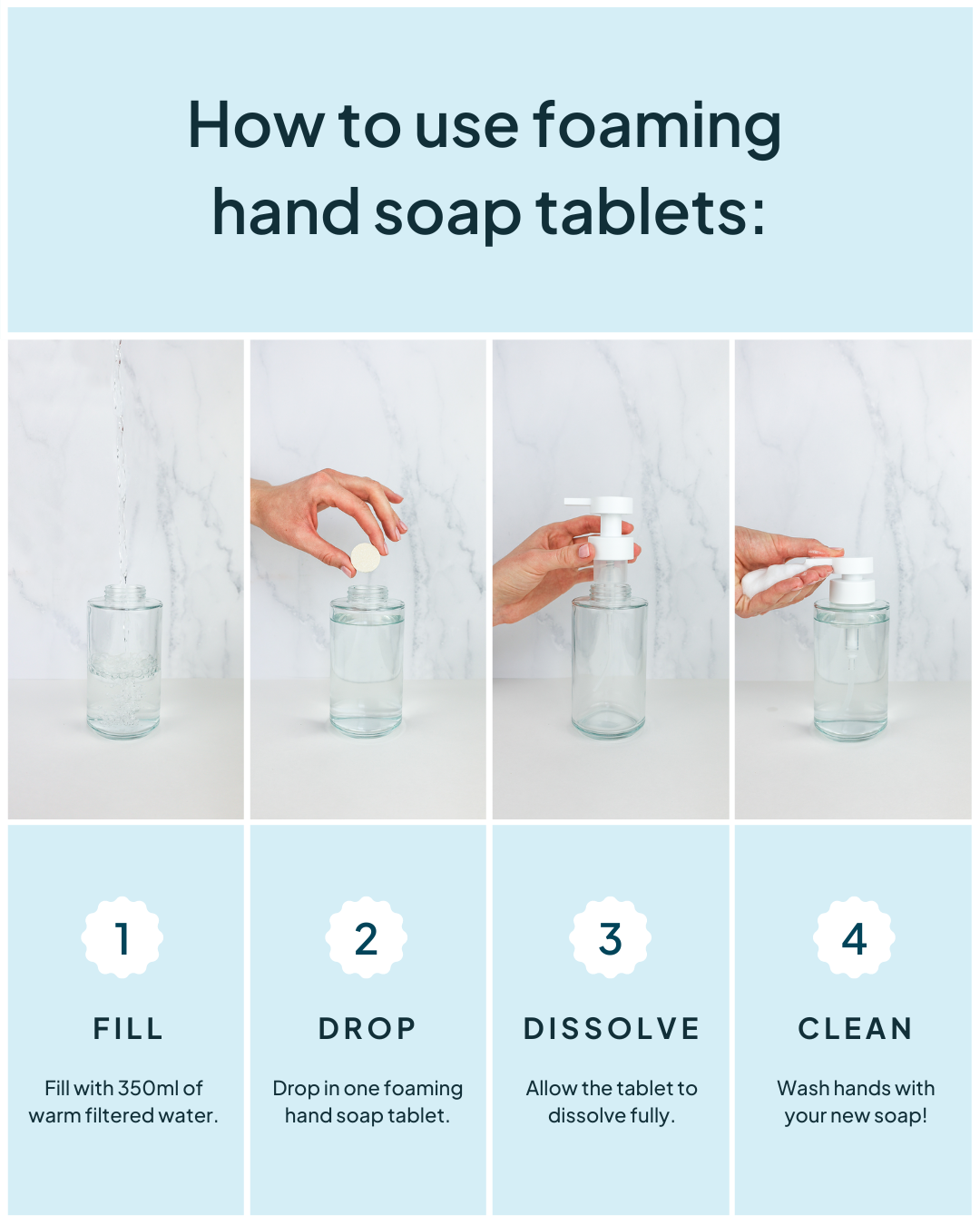 How to use foaming hand soap tablets:

1

FILL

Fill with 350ml of warm filtered water.

2

DROP

Drop in one foaming hand soap tablet.

3

DISSOLVE

Allow the tablet to dissolve fully.

4

CLEAN

Wash hands with your new soap!