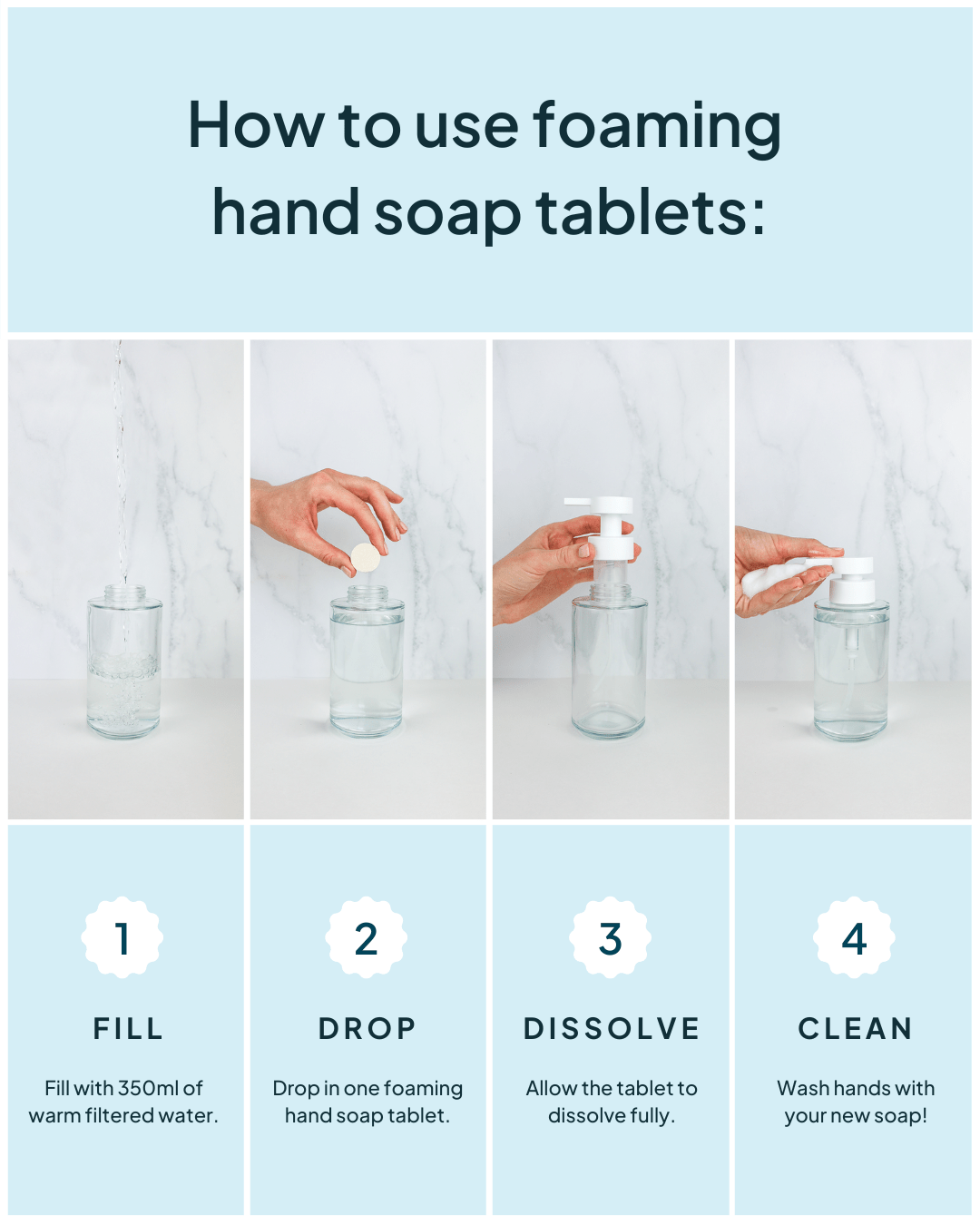 How to use foaming hand soap tablets:

1

FILL

Fill with 350ml of warm filtered water.

2

DROP

Drop in one foaming hand soap tablet.

3

DISSOLVE

Allow the tablet to dissolve fully.

4

CLEAN

Wash hands with your new soap!