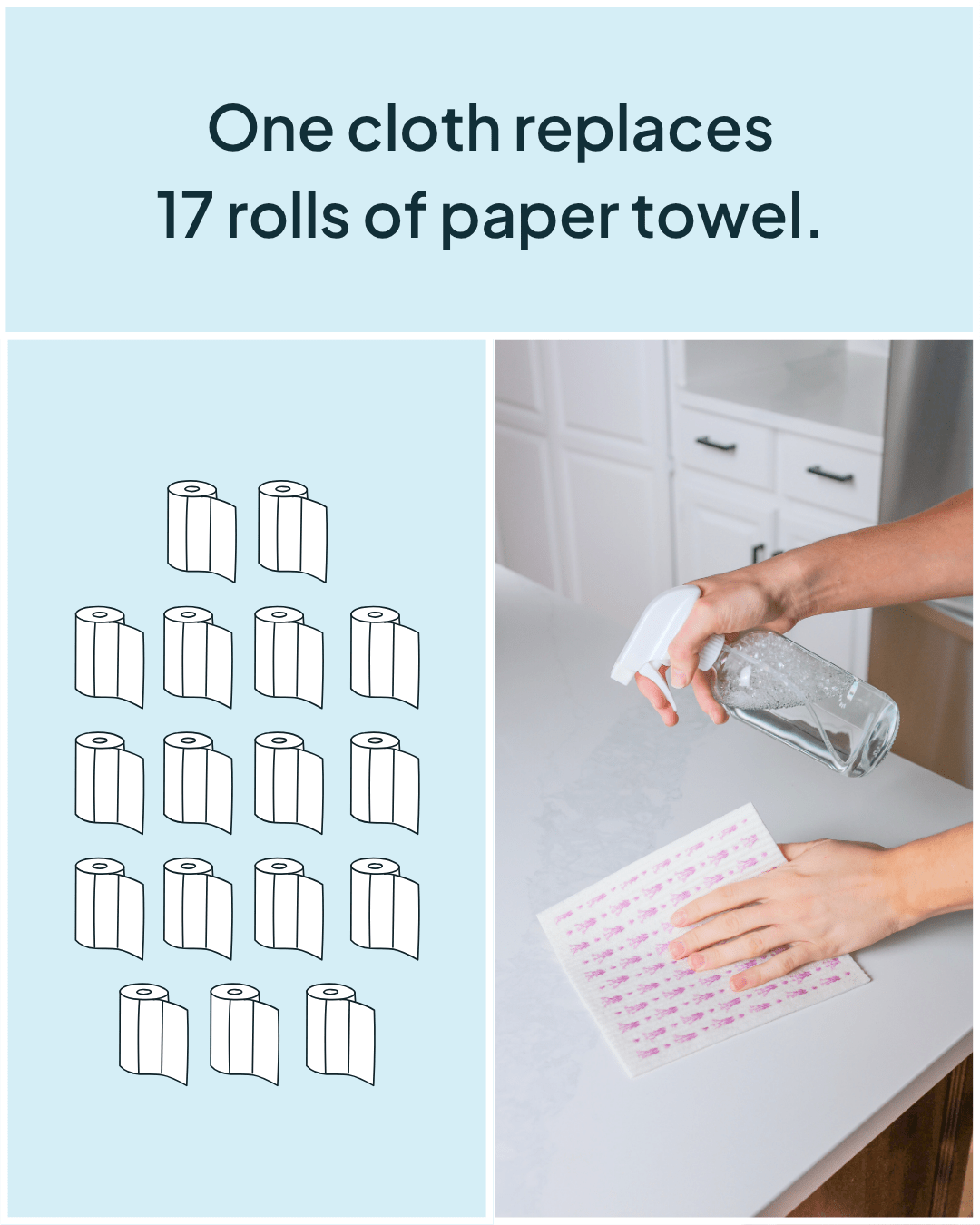 One cloth replaces
17 rolls of paper towel.