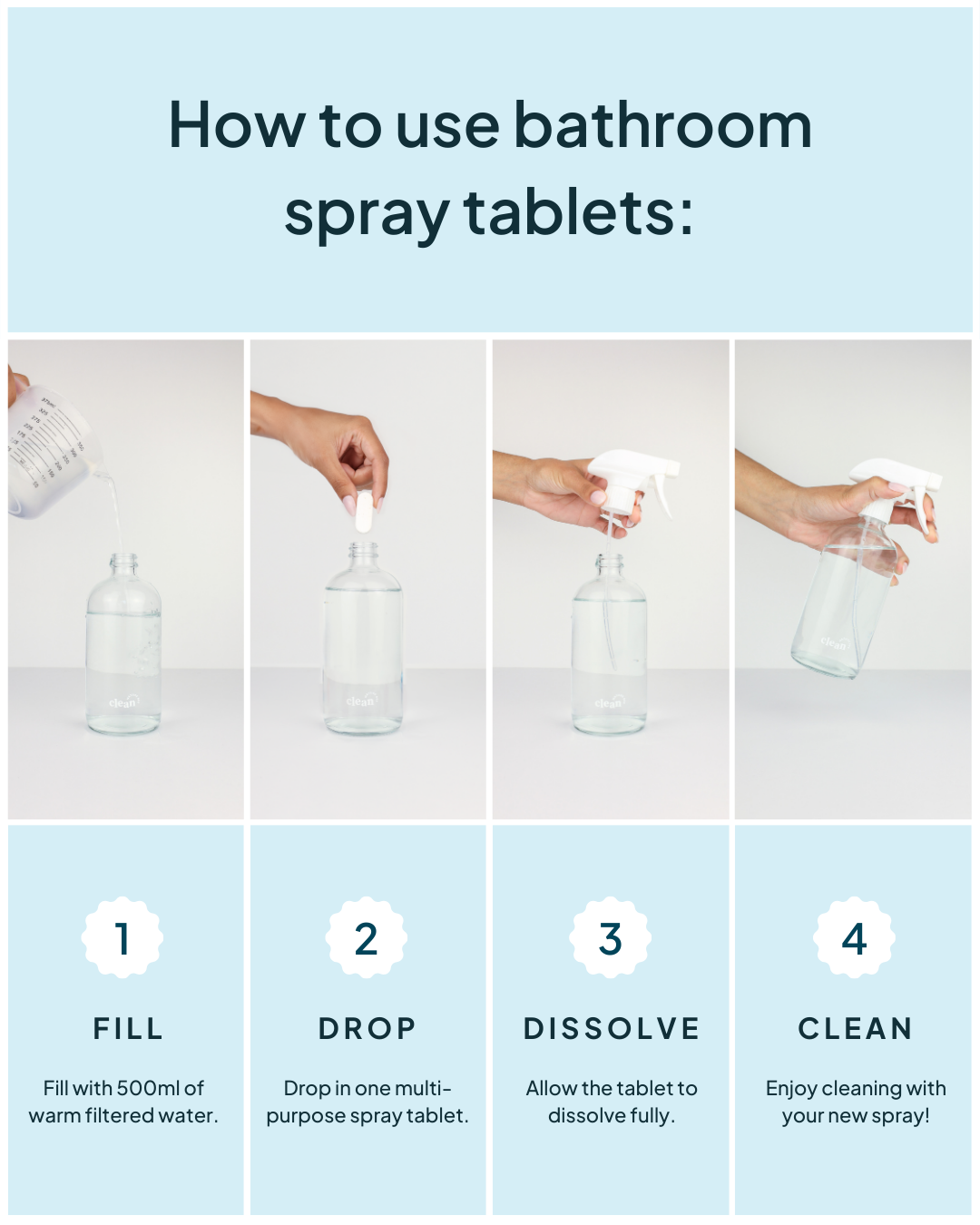 How to use bathroom spray tablets:

clean

clean

clean

clean

1

FILL

Fill with 500ml of warm filtered water.

2

DROP

Drop in one multi-purpose spray tablet.

3

DISSOLVE

Allow the tablet to dissolve fully.

4

CLEAN

Enjoy cleaning with your new spray!