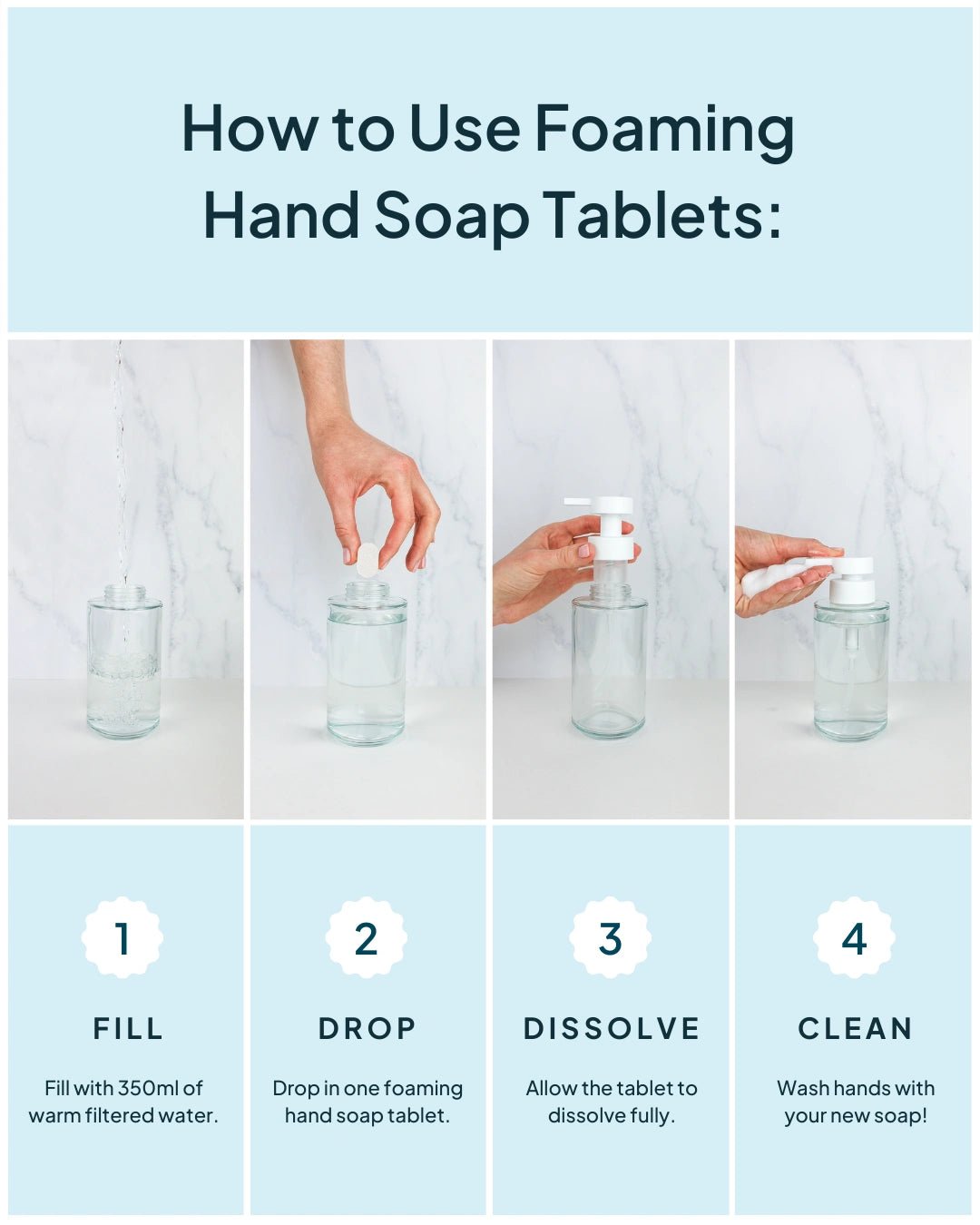 How to Use Foaming Hand Soap Tablets:

1

FILL

Fill with 350ml of warm filtered water.

2

DROP

Drop in one foaming hand soap tablet.

3

DISSOLVE

Allow the tablet to dissolve fully.

4

CLEAN

Wash hands with your new soap!