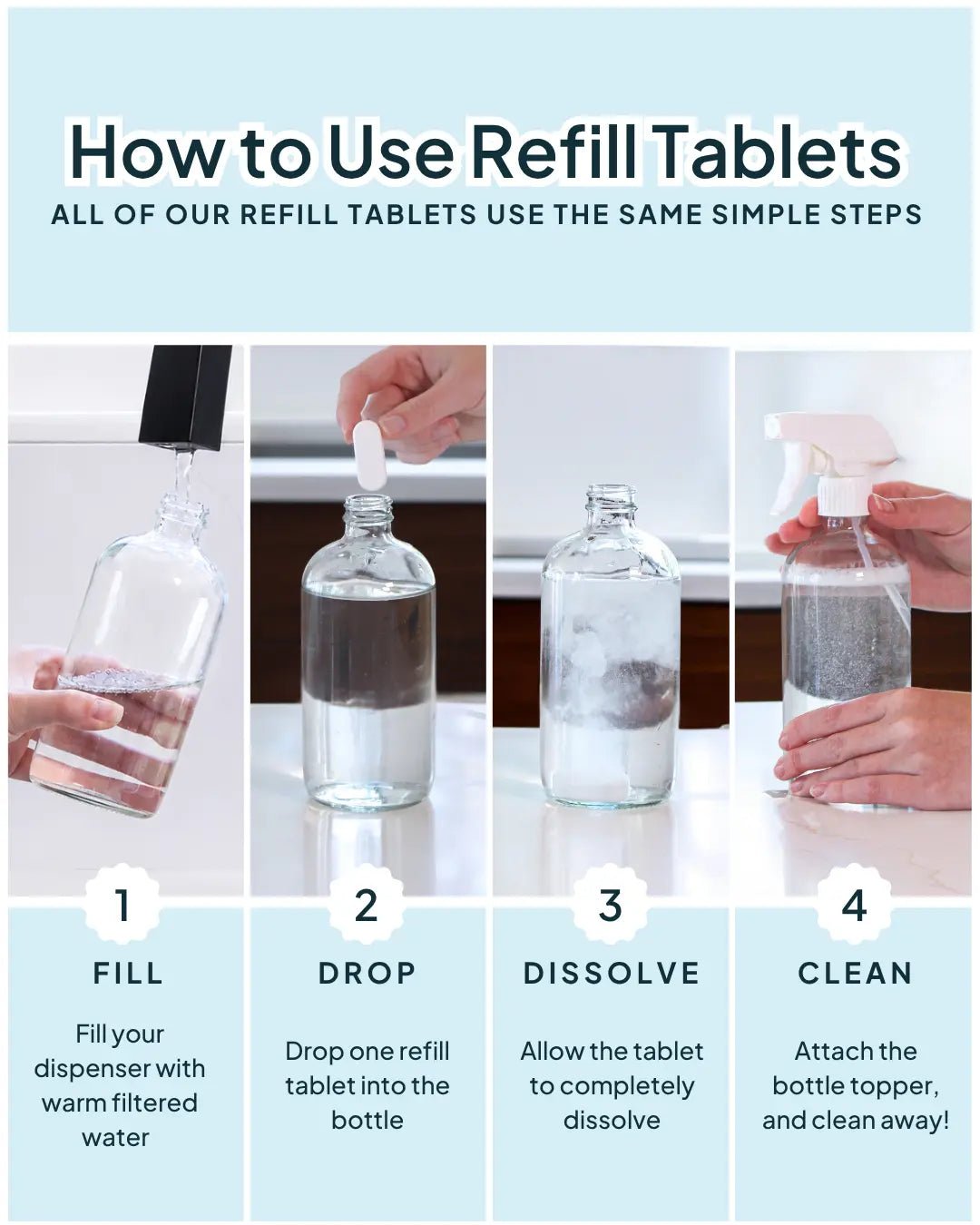 How to Use Refill Tablets

ALL OF OUR REFILL TABLETS USE THE SAME SIMPLE STEPS

1

FILL

Fill your dispenser with warm filtered water

2

DROP

Drop one refill tablet into the bottle

3

DISSOLVE

Allow the tablet to completely dissolve

4

CLEAN

Attach the bottle topper, and clean away!