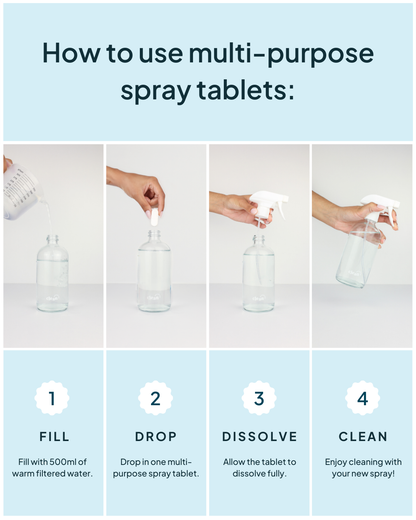 How to use multi-purpose spray tablets:

1

FILL

Fill with 500ml of warm filtered water.

2

DROP

Drop in one multi-purpose spray tablet.

3

DISSOLVE

Allow the tablet to dissolve fully.

4

CLEAN

Enjoy cleaning with your new spray!