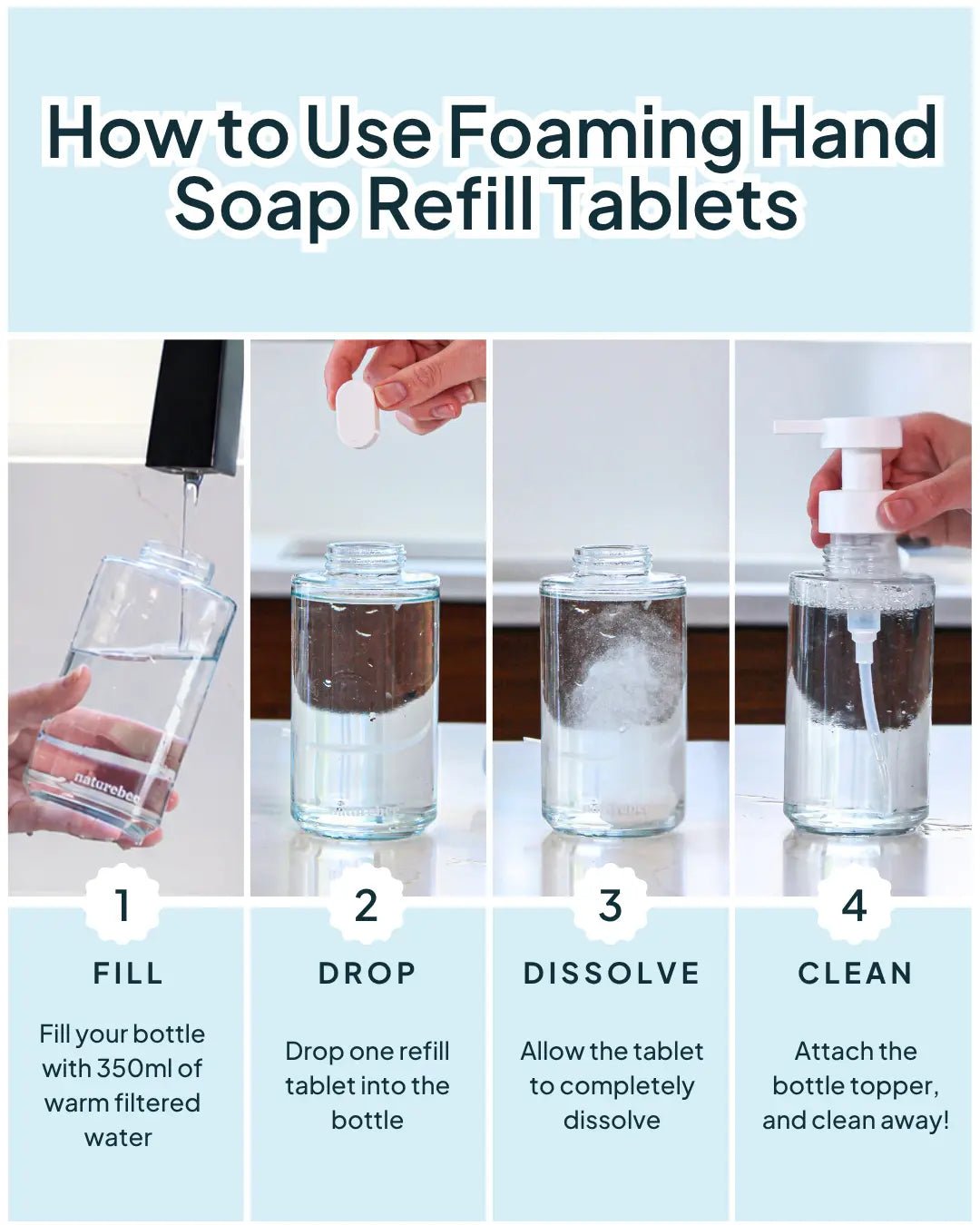 How to Use Foaming Hand Soap Refill Tablets

naturebee

1

FILL

Fill your bottle with 350ml of warm filtered water

2

DROP

Drop one refill tablet into the bottle

3

DISSOLVE

Allow the tablet to completely dissolve

4

CLEAN

Attach the bottle topper, and clean away!