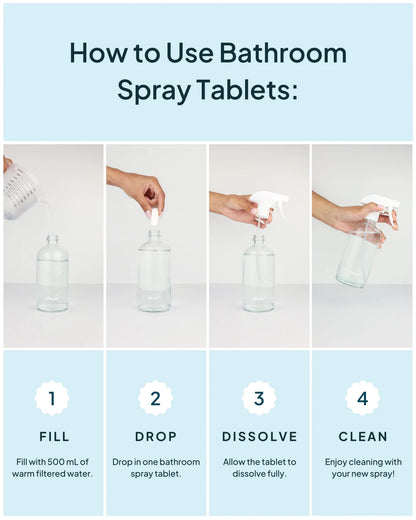 How to Use Bathroom Spray Tablets:

1

FILL

Fill with 500 mL of warm filtered water.

2

DROP

Drop in one bathroom spray tablet.

3

DISSOLVE

Allow the tablet to dissolve fully.

4

CLEAN

Enjoy cleaning with your new spray!