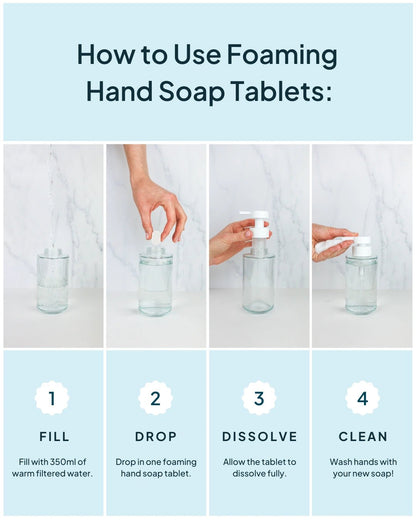 How to Use Foaming Hand Soap Tablets:

1

FILL

Fill with 350ml of warm filtered water.

2

DROP

Drop in one foaming hand soap tablet.

3

DISSOLVE

Allow the tablet to dissolve fully.

4

CLEAN

Wash hands with your new soap!