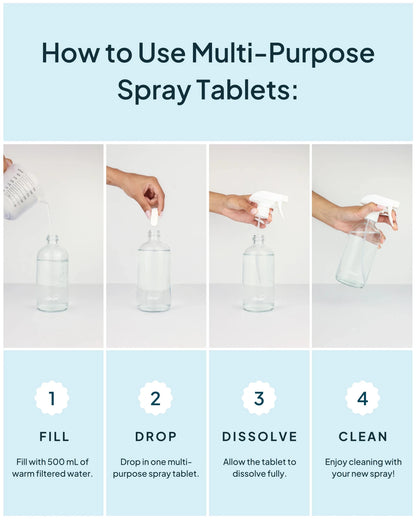 How to Use Multi-Purpose Spray Tablets:

1

FILL

Fill with 500 mL of warm filtered water.

2

DROP

Drop in one multi-purpose spray tablet.

3

DISSOLVE

Allow the tablet to dissolve fully.

4

CLEAN

Enjoy cleaning with your new spray!