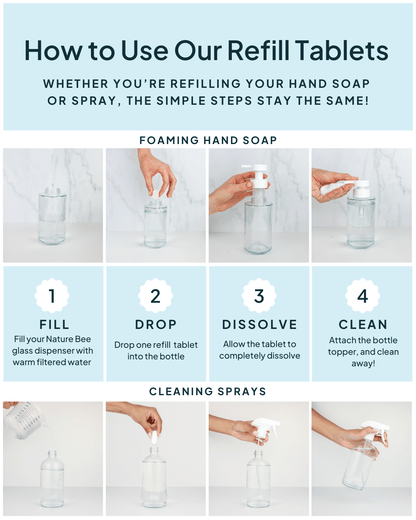 How to Use Our Refill Tablets

WHETHER YOU'RE REFILLING YOUR HAND SOAP OR SPRAY, THE SIMPLE STEPS STAY THE SAME!

FOAMING HAND SOAP

1
FILL
Fill your Nature Bee glass dispenser with warm filtered water

2
DROP
Drop one refill tablet into the bottle

3
DISSOLVE
Allow the tablet to completely dissolve

4
CLEAN
Attach the bottle topper, and clean away!

CLEANING SPRAYS