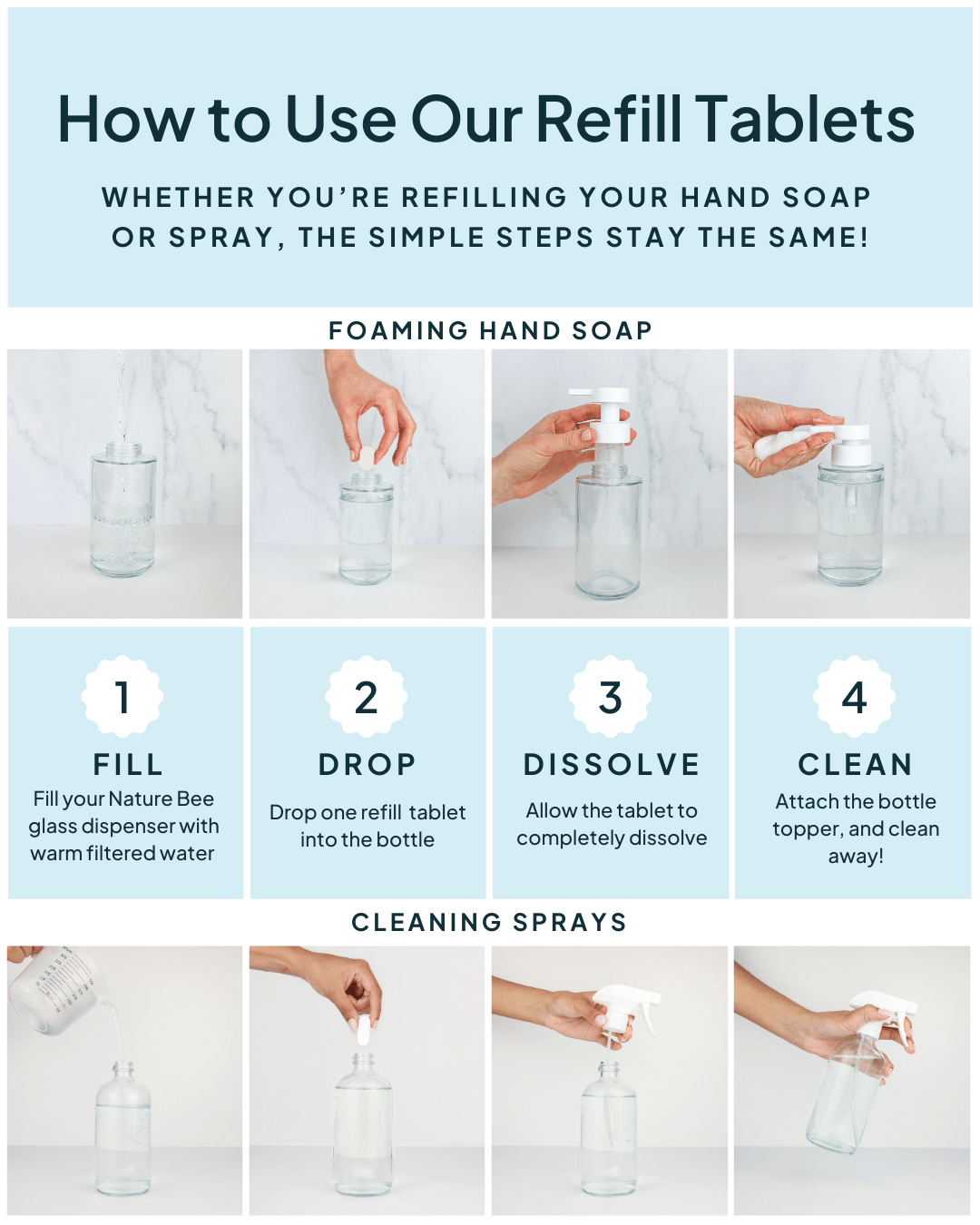 How to Use Our Refill Tablets

WHETHER YOU'RE REFILLING YOUR HAND SOAP OR SPRAY, THE SIMPLE STEPS STAY THE SAME!

FOAMING HAND SOAP

1
FILL
Fill your Nature Bee glass dispenser with warm filtered water

2
DROP
Drop one refill tablet into the bottle

3
DISSOLVE
Allow the tablet to completely dissolve

4
CLEAN
Attach the bottle topper, and clean away!

CLEANING SPRAYS