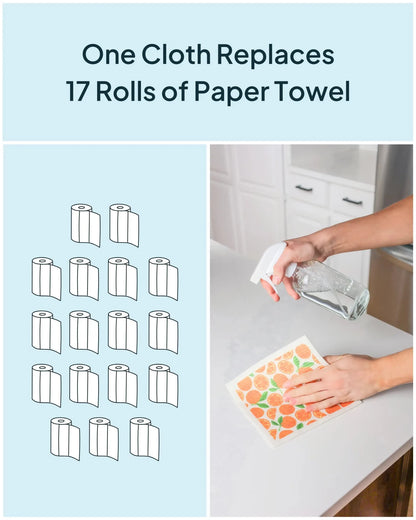 One Cloth Replaces
17 Rolls of Paper Towel